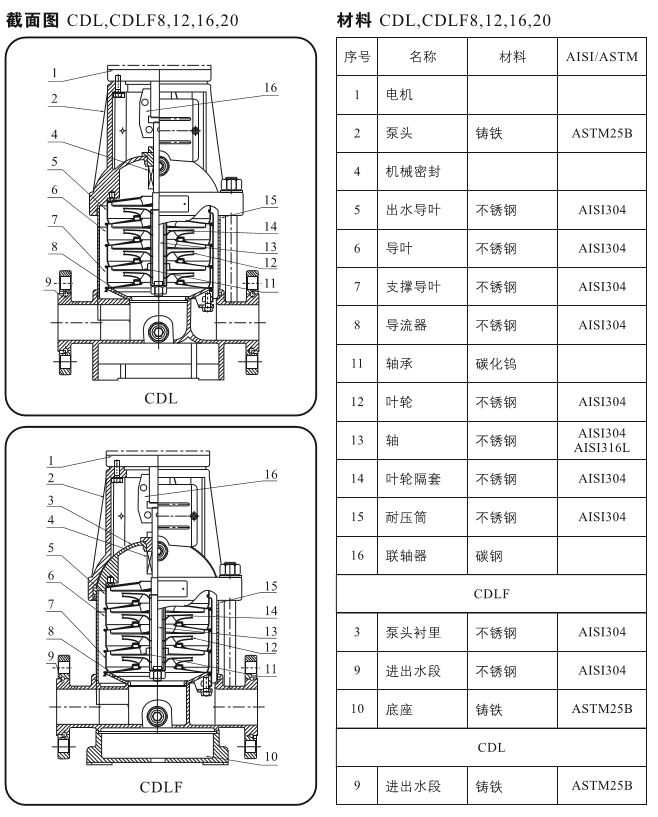 截面图 CDL,CDLF8,12,16,20

1
2
4
5
6
7
8
9
16
15
14
13
12
11
CDL

1
2
3
4
5
6
7
8
9
16
15
14
13
12
11
10
CDLF

材料 CDL,CDLF8,12,16,20

| 序号 | 名称 | 材料 | AISI/ASTM |
|---|---|---|---|
| 1 | 电机 | | |
| 2 | 泵头 | 铸铁 | ASTM25B |
| 4 | 机械密封 | | |
| 5 | 出水导叶 | 不锈钢 | AISI304 |
| 6 | 导叶 | 不锈钢 | AISI304 |
| 7 | 支撑导叶 | 不锈钢 | AISI304 |
| 8 | 导流器 | 不锈钢 | AISI304 |
| 11 | 轴承 | 碳化钨 | |
| 12 | 叶轮 | 不锈钢 | AISI304 |
| 13 | 轴 | 不锈钢 | AISI304 AISI316L |
| 14 | 叶轮隔套 | 不锈钢 | AISI304 |
| 15 | 耐压筒 | 不锈钢 | AISI304 |
| 16 | 联轴器 | 碳钢 | |
| CDLF | | | |
| 3 | 泵头衬里 | 不锈钢 | AISI304 |
| 9 | 进出水段 | 不锈钢 | AISI304 |
| 10 | 底座 | 铸铁 | ASTM25B |
| CDL | | | |
| 9 | 进出水段 | 铸铁 | ASTM25B |