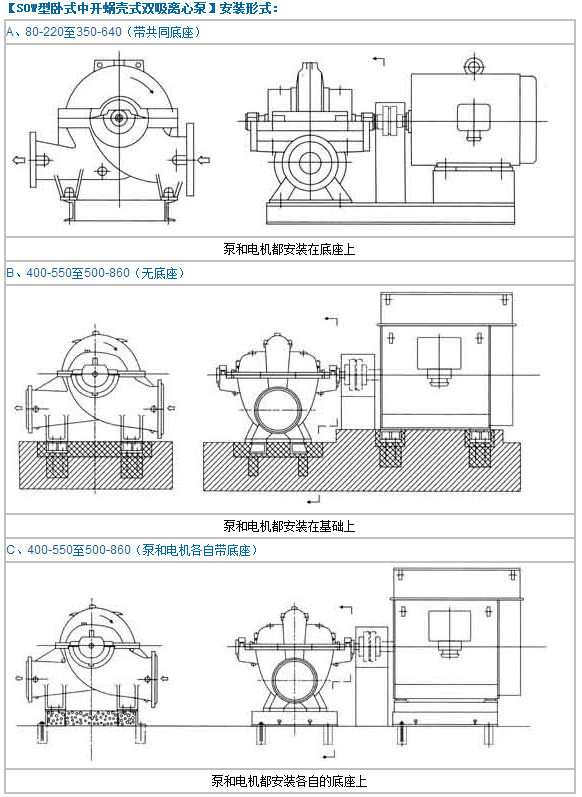 【SOW型卧式中开蜗壳式双吸离心泵】安装形式：

A、80-220至350-640（带共同底座）

泵和电机都安装在底座上

B、400-550至500-860（无底座）

泵和电机都安装在基础上

C、400-550至500-860（泵和电机各自带底座）

泵和电机都安装各自的底座上